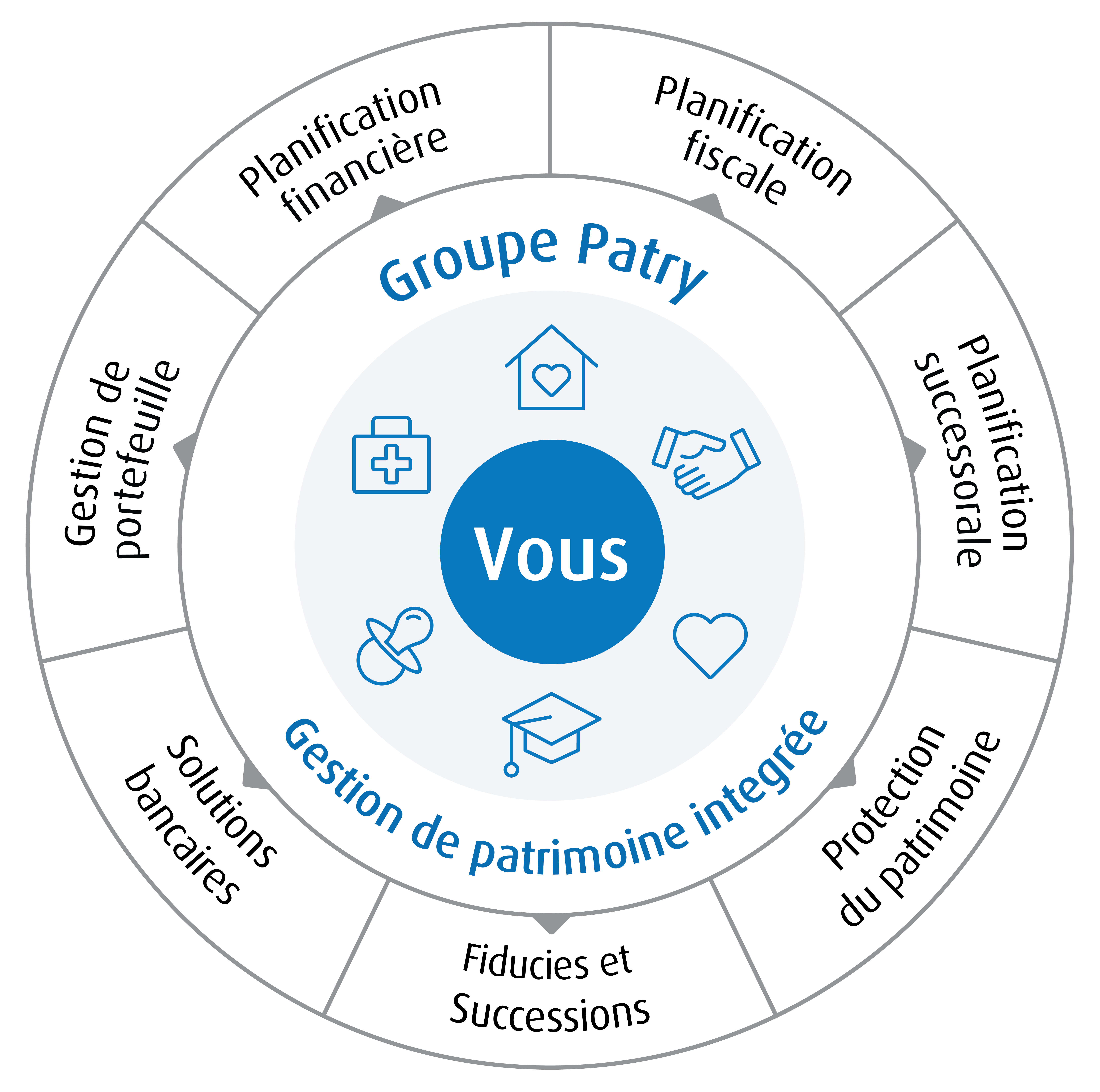 Planification financière

Planification fiscale

Planification successorale

Protection du patrimoine

Fiducies et Successions

Solutions bancaires

Gestion de portefeuille

Groupe Patry

Vous

Gestion de patrimoine integrée