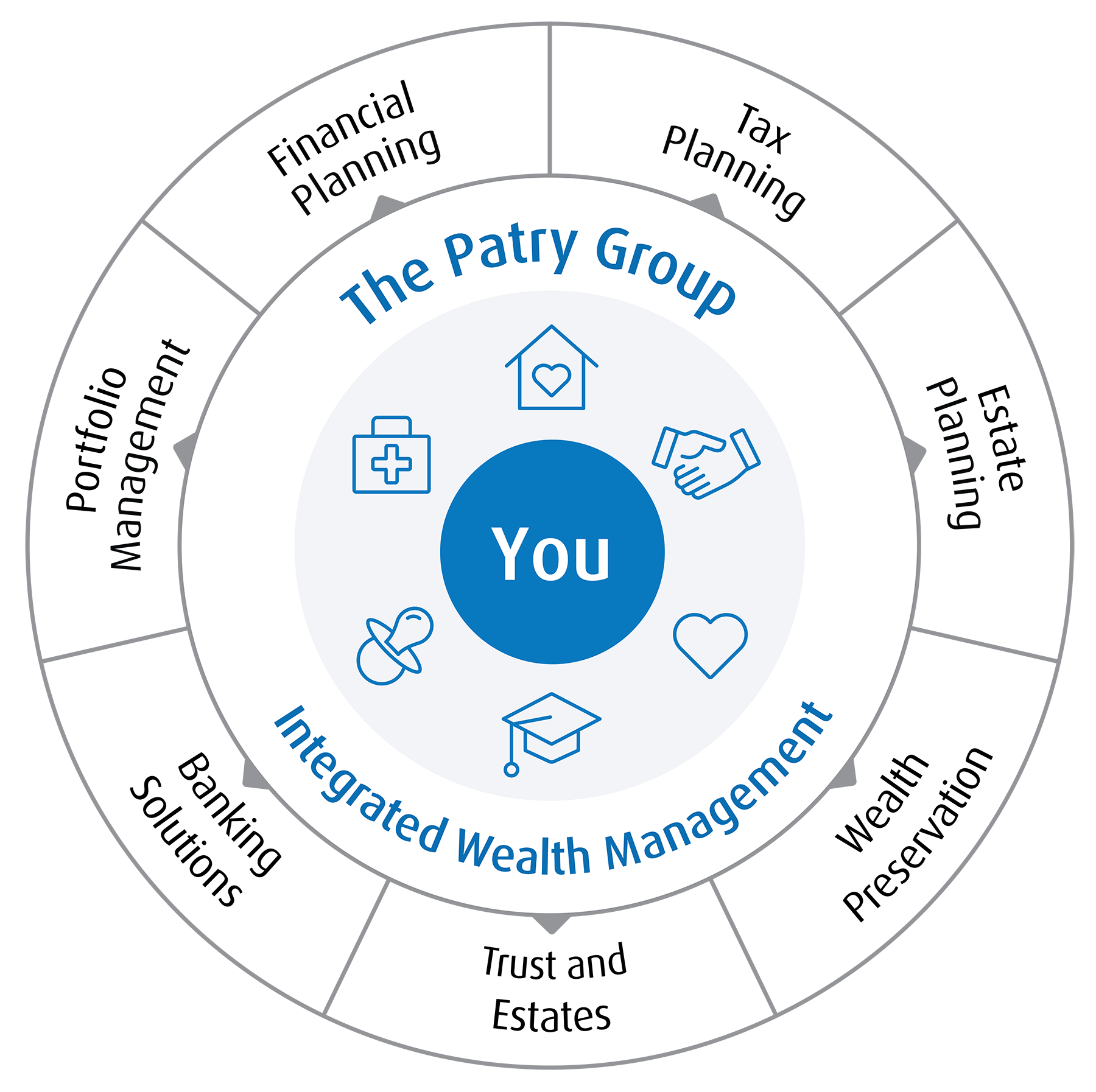 Financial Planning

Tax Planning

Estate Planning

Wealth Preservation

Trust and Estates

Banking Solutions

Portfolio Management

The Patry Group

You

Integrated Wealth Management