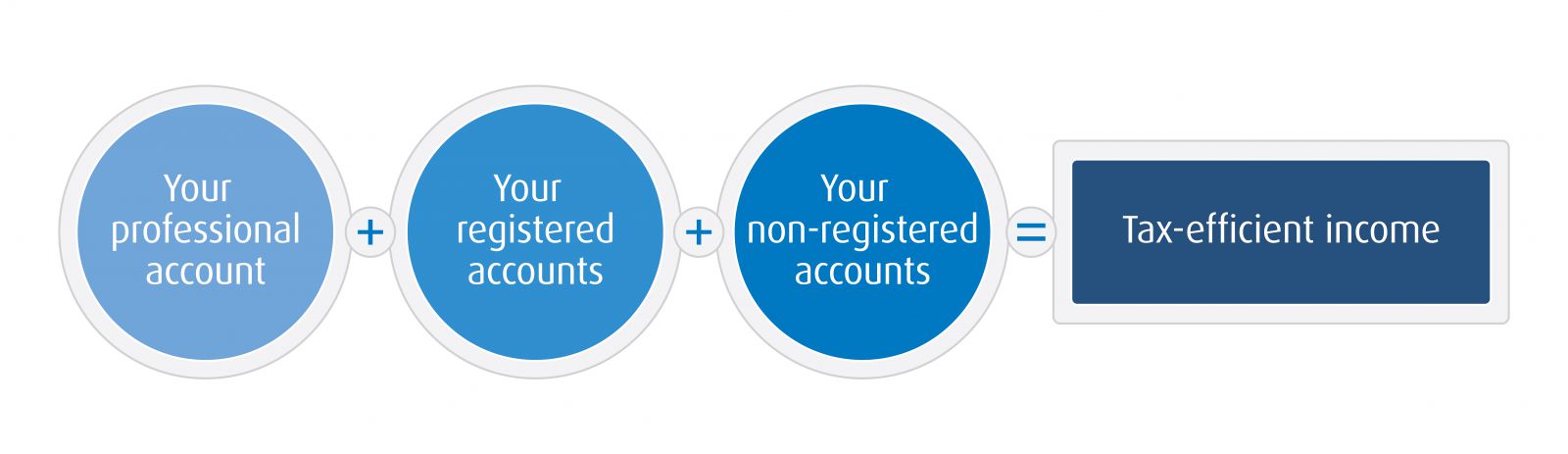 Your professional account

+

Your registered accounts

+

Your non-registered accounts

=

Tax-efficient income