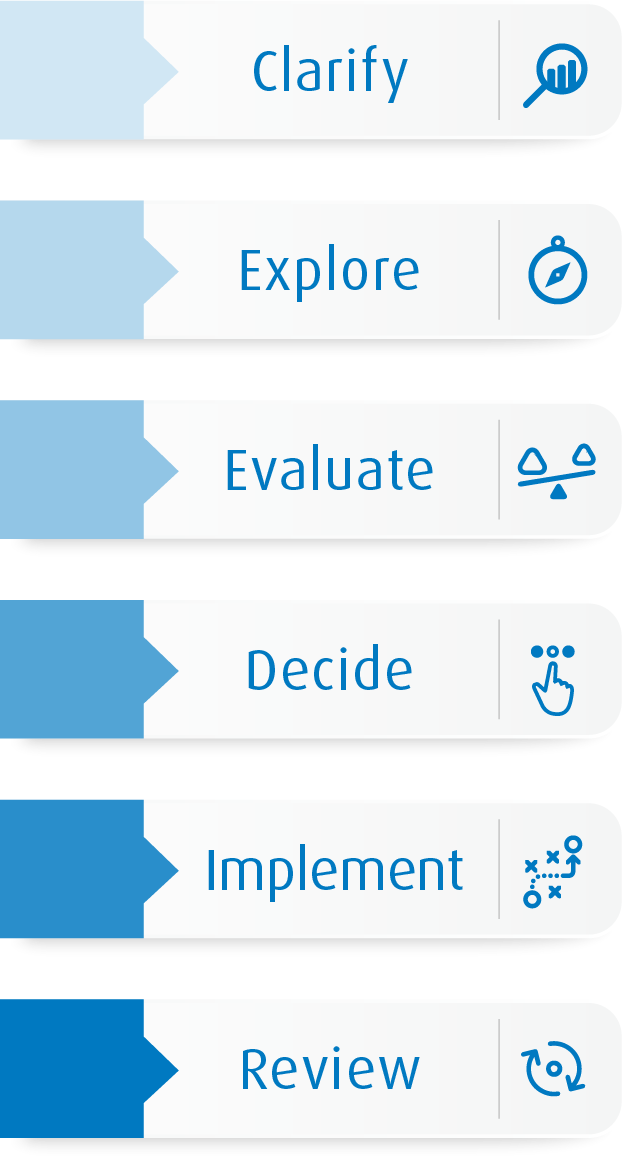 Clarify

Explore

Evaluate

Decide

Implement

Review